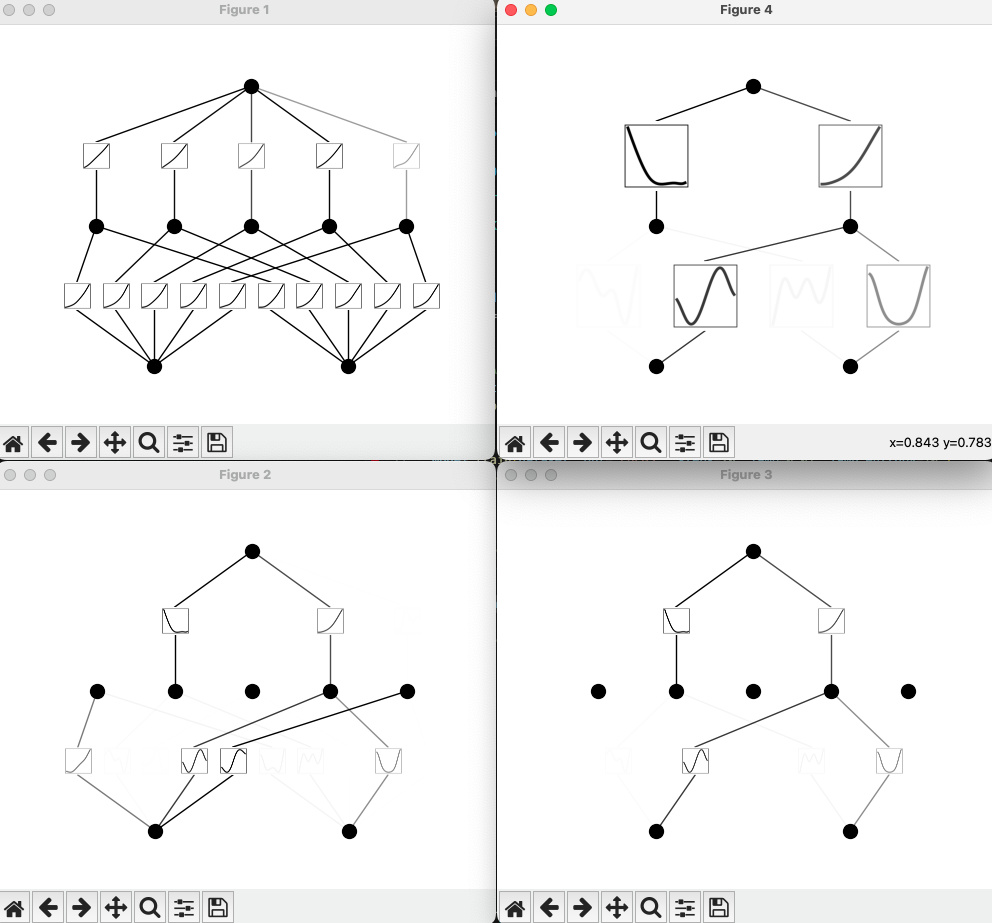 Figure 1

Figure 4

x=0.843 y=0.783

Figure 2

Figure 3